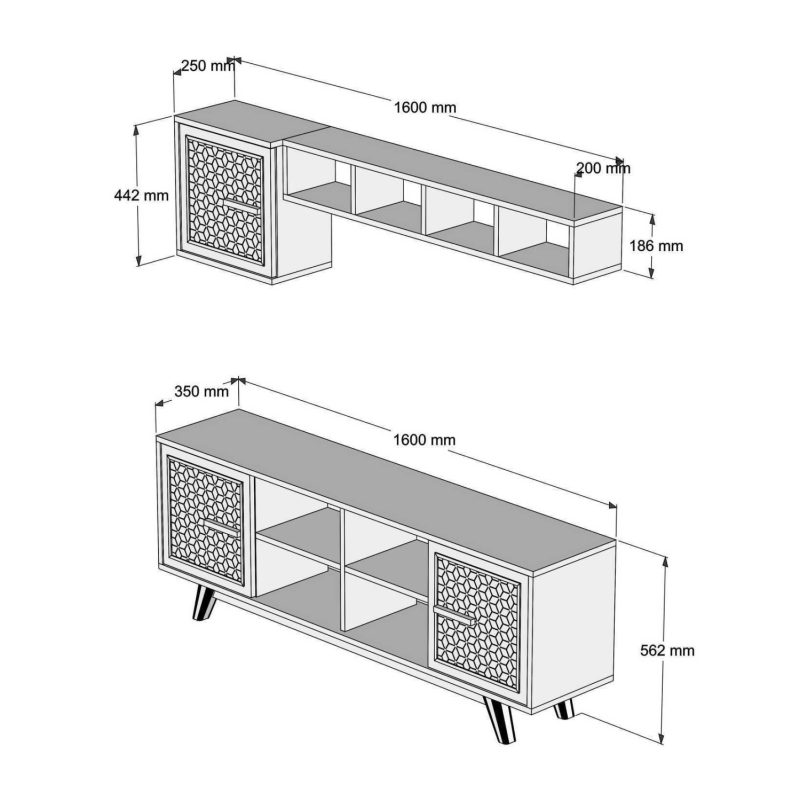 250 mm
1600 mm
200 mm
442 mm
186 mm
350 mm
1600 mm
562 mm